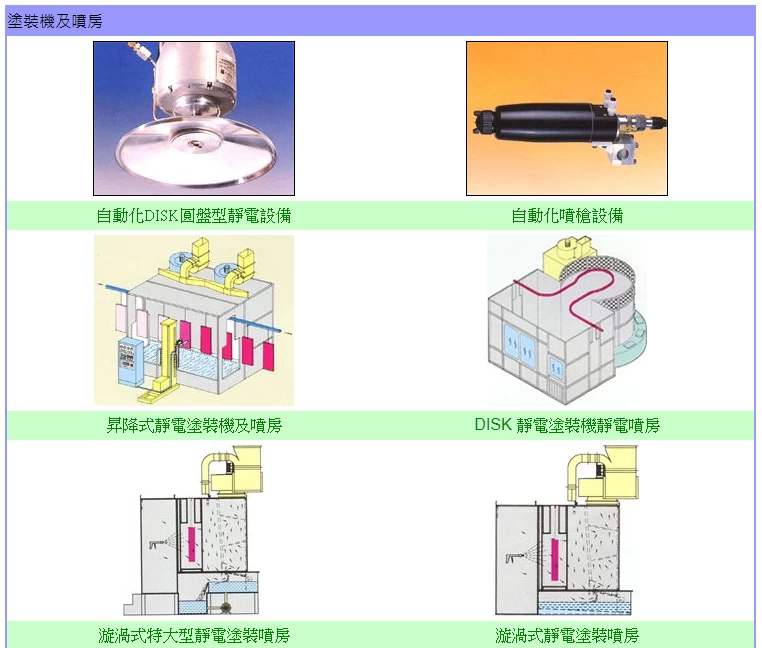 塗裝機及噴房

自動化DISK圓盤型靜電設備

自動化噴槍設備

昇降式靜電塗裝機及噴房

DISK 靜電塗裝機靜電噴房

漩渦式特大型靜電塗裝噴房

漩渦式靜電塗裝噴房